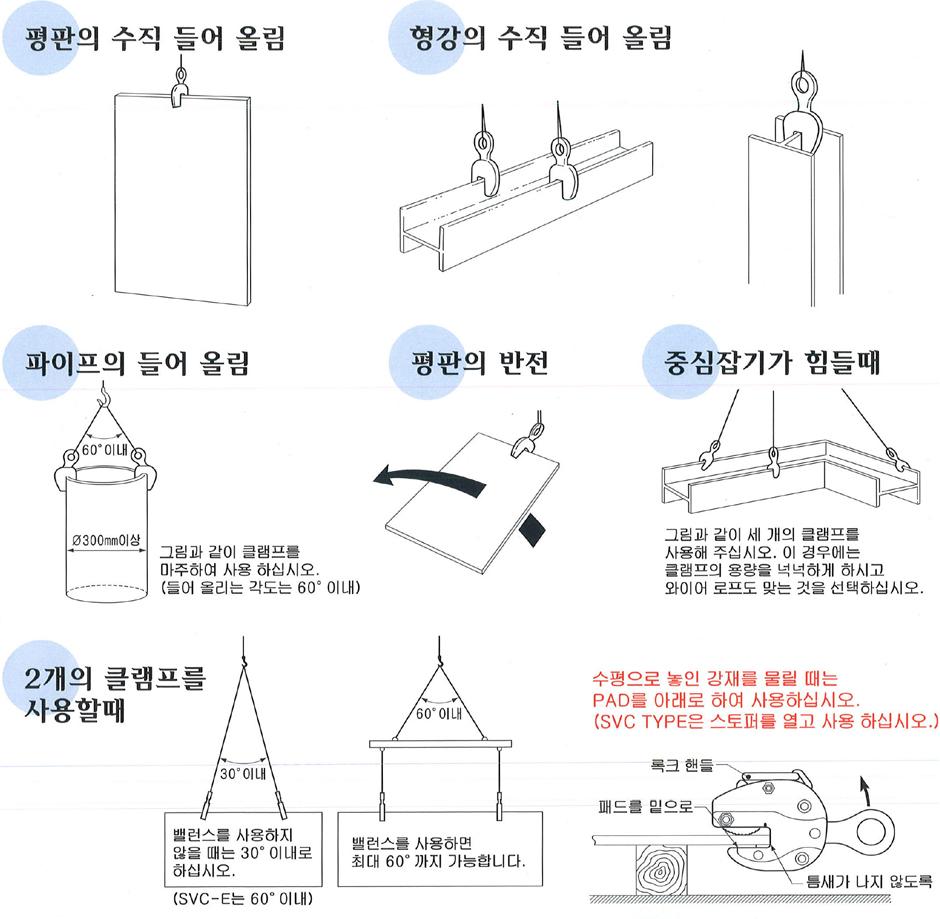 평판의 수직 들어 올림

형강의 수직 들어 올림

파이프의 들어 올림

60° 이내

Ø300mm이상

그림과 같이 클램프를 마주하여 사용 하십시오. (들어 올리는 각도는 60° 이내)

평판의 반전

중심잡기가 힘들때

그림과 같이 세 개의 클램프를 사용해 주십시오. 이 경우에는 클램프의 용량을 넉넉하게 하시고 와이어 로프도 맞는 것을 선택하십시오.

2개의 클램프를 사용할때

30° 이내

밸런스를 사용하지 않을 때는 30° 이내로 하십시오.

(SVC-E는 60° 이내)

60° 이내

밸런스를 사용하면 최대 60° 까지 가능합니다.

수평으로 놓인 강재를 물릴 때는 PAD를 아래로 하여 사용하십시오. (SVC TYPE은 스토퍼를 열고 사용 하십시오.)

록크 핸들

패드를 밑으로

틈새가 나지 않도록